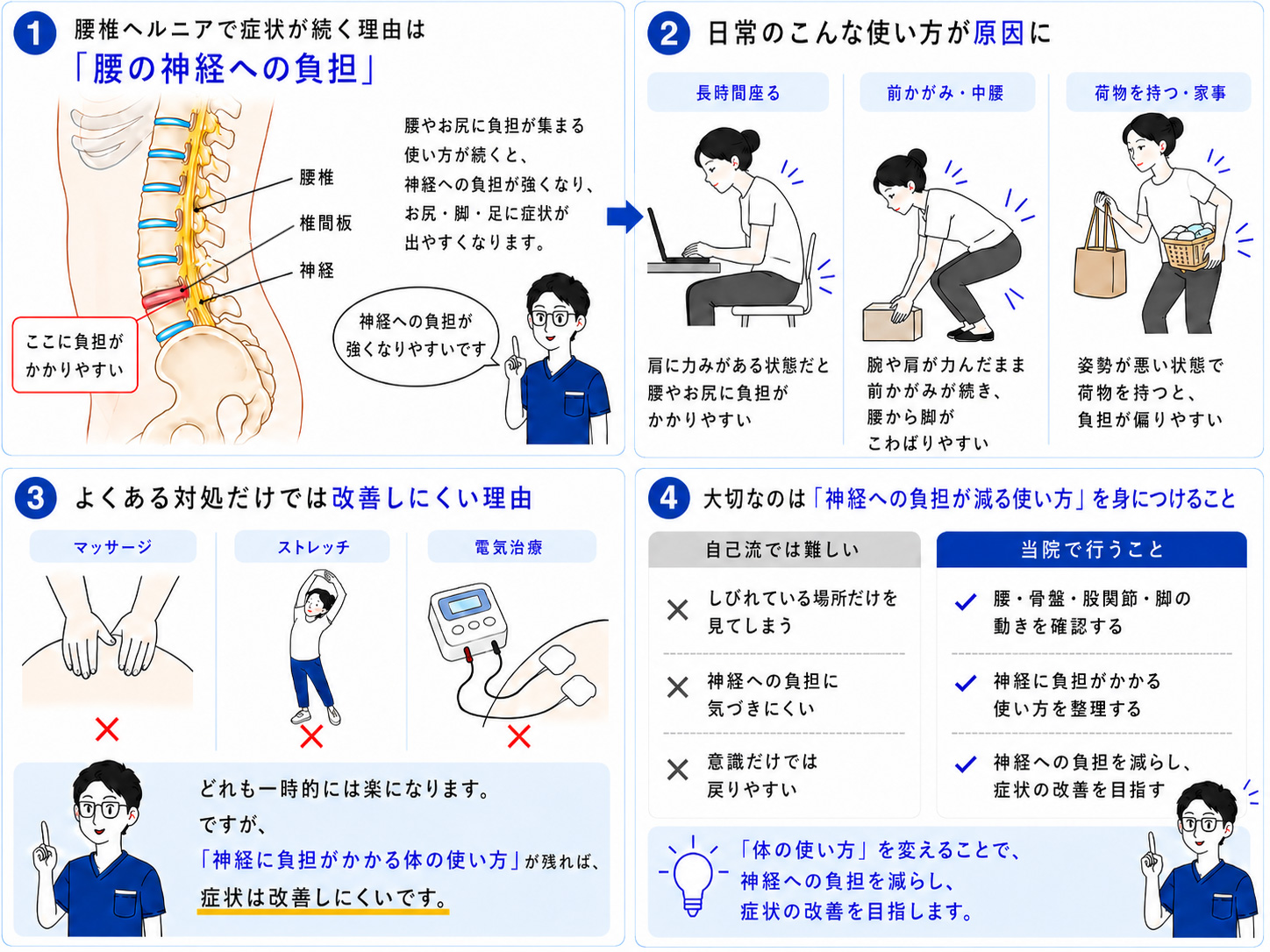 1 腰椎ヘルニアで症状が続く理由は
「腰の神経への負担」

腰椎
椎間板
神経

ここに負担が
かかりやすい

腰やお尻に負担が集まる使い方が続くと、神経への負担が強くなり、お尻・脚・足に症状が出やすくなります。

神経への負担が
強くなりやすいです

2 日常のこんな使い方が原因に

長時間座る
肩に力みがある状態だと腰やお尻に負担がかかりやすい

前かがみ・中腰
腕や肩が力んだまま前かがみが続き、腰から脚がこわばりやすい

荷物を持つ・家事
姿勢が悪い状態で荷物を持つと、負担が偏りやすい

3 よくある対処だけでは改善しにくい理由

マッサージ
ストレッチ
電気治療

どれも一時的には楽になります。
ですが、
「神経に負担がかかる体の使い方」が残れば、
症状は改善しにくいです。

4 大切なのは「神経への負担が減る使い方」を身につけること

自己流では難しい
しびれている場所だけを見てしまう
神経への負担に気づきにくい
意識だけでは戻りやすい

当院で行うこと
腰・骨盤・股関節・脚の動きを確認する
神経に負担がかかる使い方を整理する
神経への負担を減らし、症状の改善を目指す

「体の使い方」を変えることで、
神経への負担を減らし、
症状の改善を目指します。