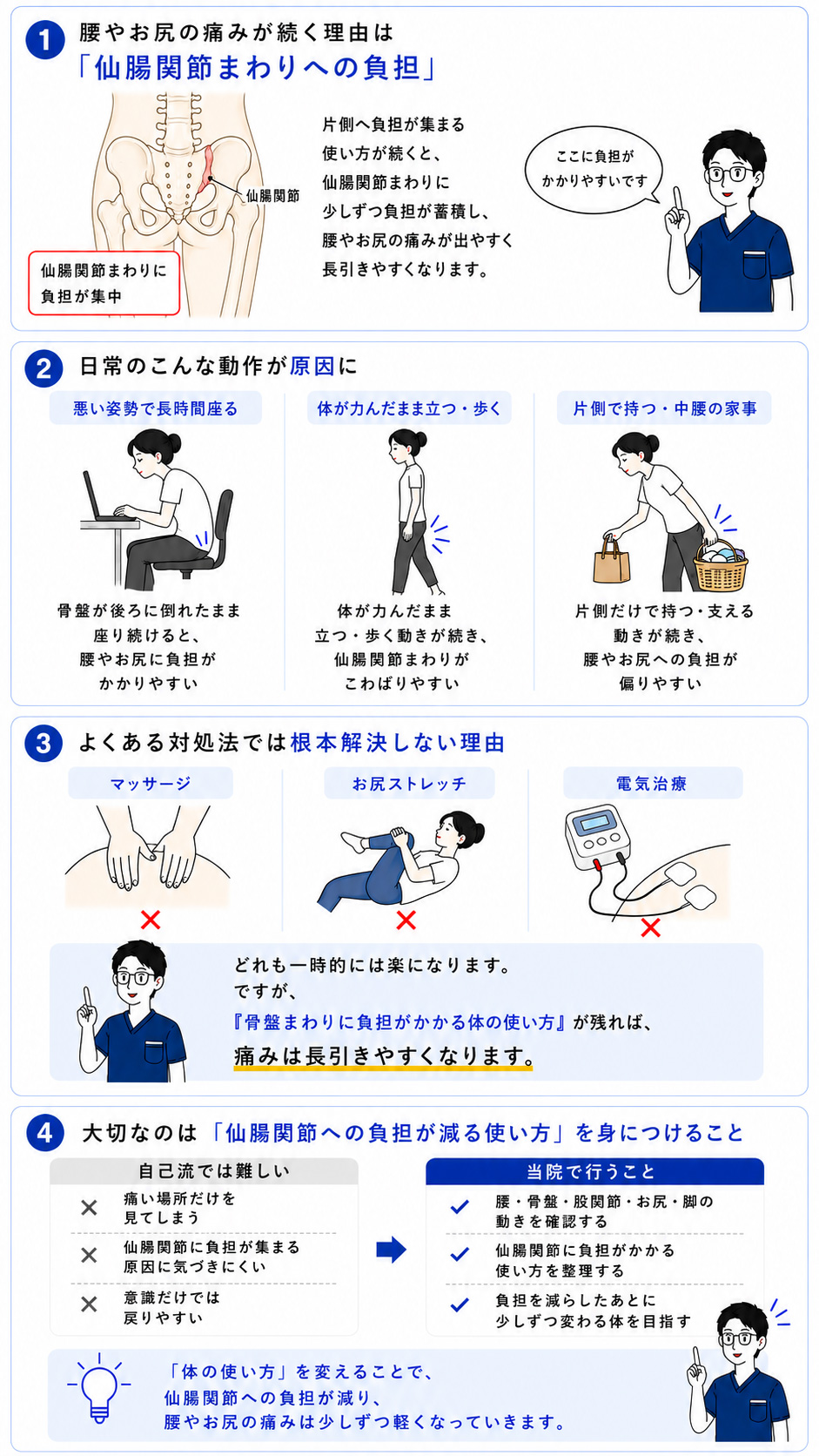 1 腰やお尻の痛みが続く理由は
「仙腸関節まわりへの負担」

仙腸関節

仙腸関節まわりに負担が集中

片側へ負担が集まる使い方が続くと、仙腸関節まわりに少しずつ負担が蓄積し、腰やお尻の痛みが出やすく長引きやすくなります。

ここに負担がかかりやすいです

2 日常のこんな動作が原因に

悪い姿勢で長時間座る

骨盤が後ろに倒れたまま座り続けると、腰やお尻に負担がかかりやすい

体が力んだまま立つ・歩く

体が力んだまま立つ・歩く動きが続き、仙腸関節まわりがこわばりやすい

片側で持つ・中腰の家事

片側だけで持つ・支える動きが続き、腰やお尻への負担が偏りやすい

3 よくある対処法では根本解決しない理由

マッサージ

お尻ストレッチ

電気治療

どれも一時的には楽になります。
ですが、
『骨盤まわりに負担がかかる体の使い方』が残れば、
痛みは長引きやすくなります。

4 大切なのは「仙腸関節への負担が減る使い方」を身につけること

自己流では難しい

痛い場所だけを見てしまう

仙腸関節に負担が集まる原因に気づきにくい

意識だけでは戻りやすい

当院で行うこと

腰・骨盤・股関節・お尻・脚の動きを確認する

仙腸関節に負担がかかる使い方を整理する

負担を減らしたあとに少しずつ変わる体を目指す

「体の使い方」を変えることで、
仙腸関節への負担が減り、
腰やお尻の痛みは少しずつ軽くなっていきます。